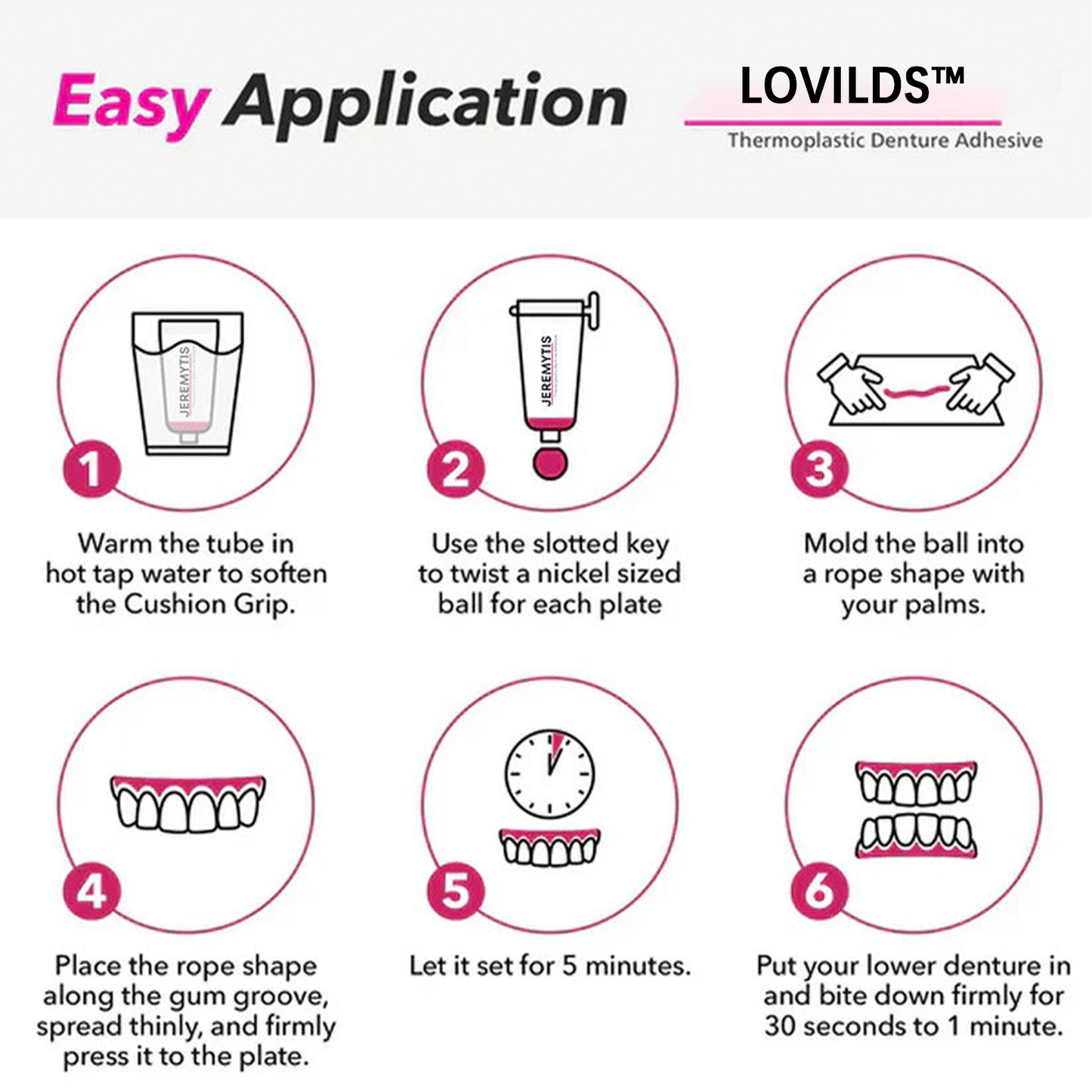 Easy Application

LOVILDS™
Thermoplastic Denture Adhesive

JEREMYTIS

1
Warm the tube in hot tap water to soften the Cushion Grip.

JEREMYTIS

2
Use the slotted key to twist a nickel sized ball for each plate

3
Mold the ball into a rope shape with your palms.

4
Place the rope shape along the gum groove, spread thinly, and firmly press it to the plate.

5
Let it set for 5 minutes.

6
Put your lower denture in and bite down firmly for 30 seconds to 1 minute.